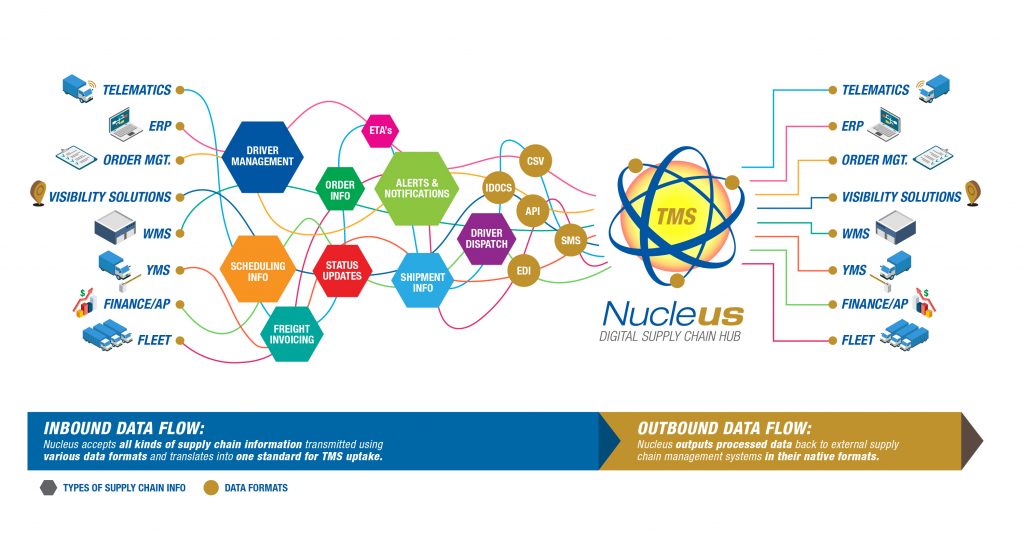 TELEMATICS
ERP
ORDER MGT.
VISIBILITY SOLUTIONS
WMS
YMS
FINANCE/AP
FLEET

DRIVER MANAGEMENT
ETA's
ORDER INFO
ALERTS & NOTIFICATIONS
SCHEDULING INFO
STATUS UPDATES
SHIPMENT INFO
FREIGHT INVOICING
DRIVER DISPATCH
CSV
IDOCS
API
SMS
EDI

TMS
Nucleus
DIGITAL SUPPLY CHAIN HUB

TELEMATICS
ERP
ORDER MGT.
VISIBILITY SOLUTIONS
WMS
YMS
FINANCE/AP
FLEET

INBOUND DATA FLOW:
Nucleus accepts all kinds of supply chain information transmitted using various data formats and translates into one standard for TMS uptake.

OUTBOUND DATA FLOW:
Nucleus outputs processed data back to external supply chain management systems in their native formats.

TYPES OF SUPPLY CHAIN INFO
DATA FORMATS